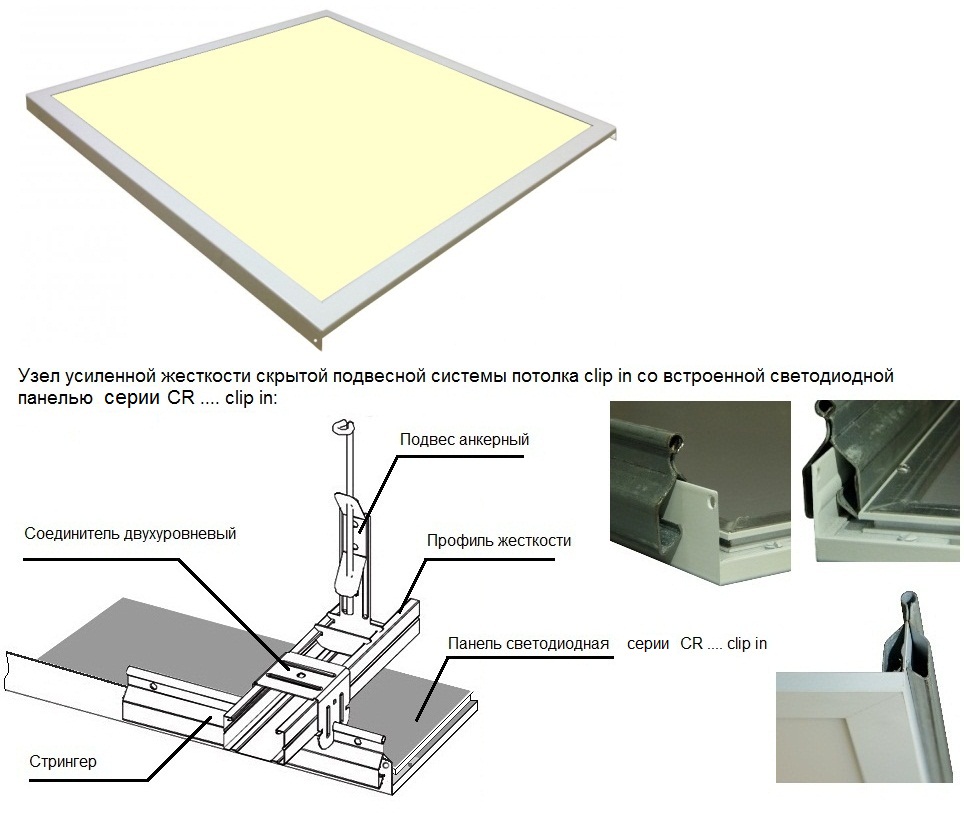 Узел усиленной жесткости скрытой подвесной системы потолка clip in со встроенной светодиодной панелью серии CR .... clip in:

Подвес анкерный

Соединитель двухуровневый

Профиль жесткости

Панель светодиодная серии CR .... clip in

Стрингер